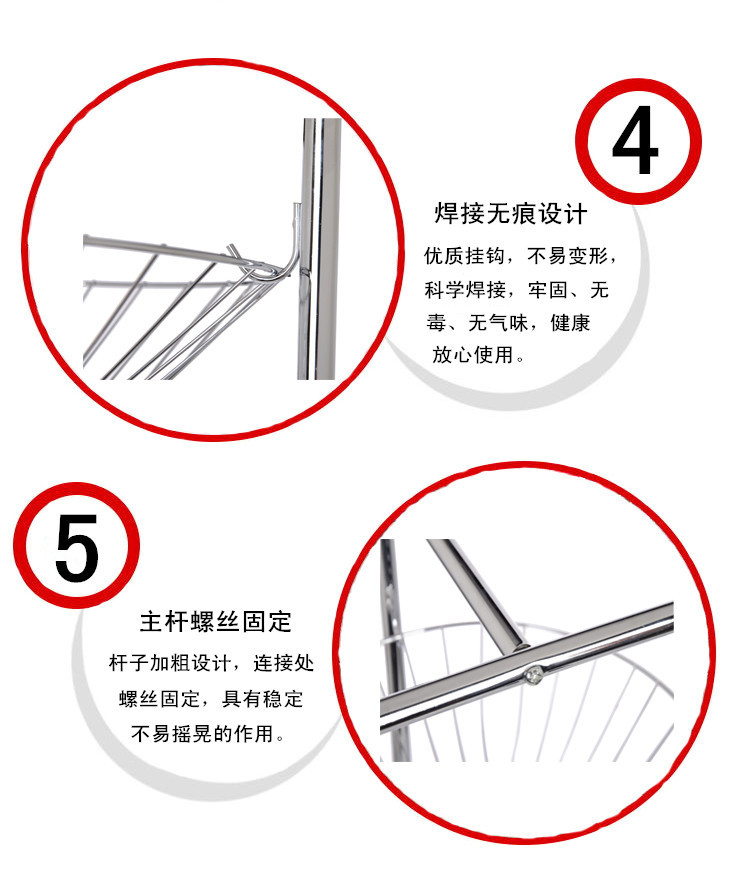 4

焊接无痕设计

优质挂钩，不易变形，科学焊接，牢固、无毒、无气味，健康放心使用。

5

主杆螺丝固定

杆子加粗设计，连接处螺丝固定，具有稳定不易摇晃的作用。