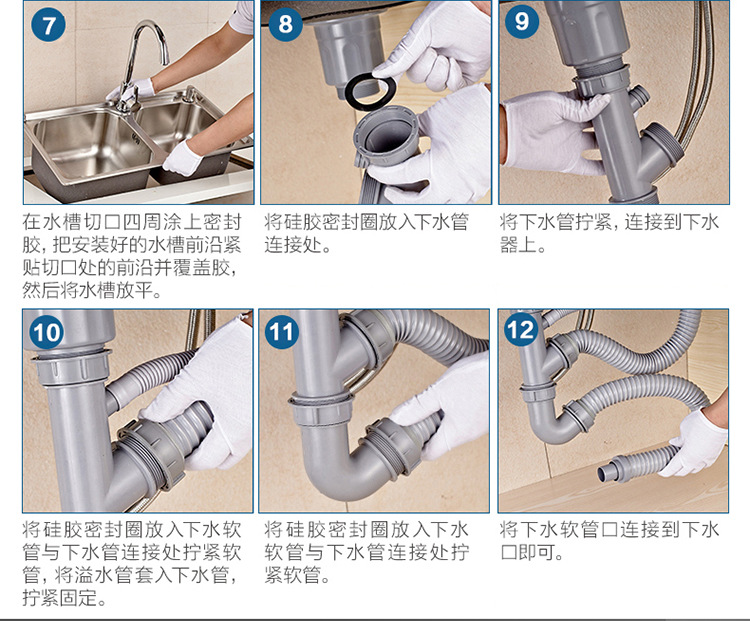 7

在水槽切口四周涂上密封胶，把安装好的水槽前沿紧贴切口处的前沿并覆盖胶，然后将水槽放平。

8

将硅胶密封圈放入下水管连接处。

9

将下水管拧紧，连接到下水器上。

10

将硅胶密封圈放入下水软管与下水管连接处拧紧软管，将溢水管套入下水管，拧紧固定。

11

将硅胶密封圈放入下水软管与下水管连接处拧紧软管。

12

将下水软管口连接到下水口即可。