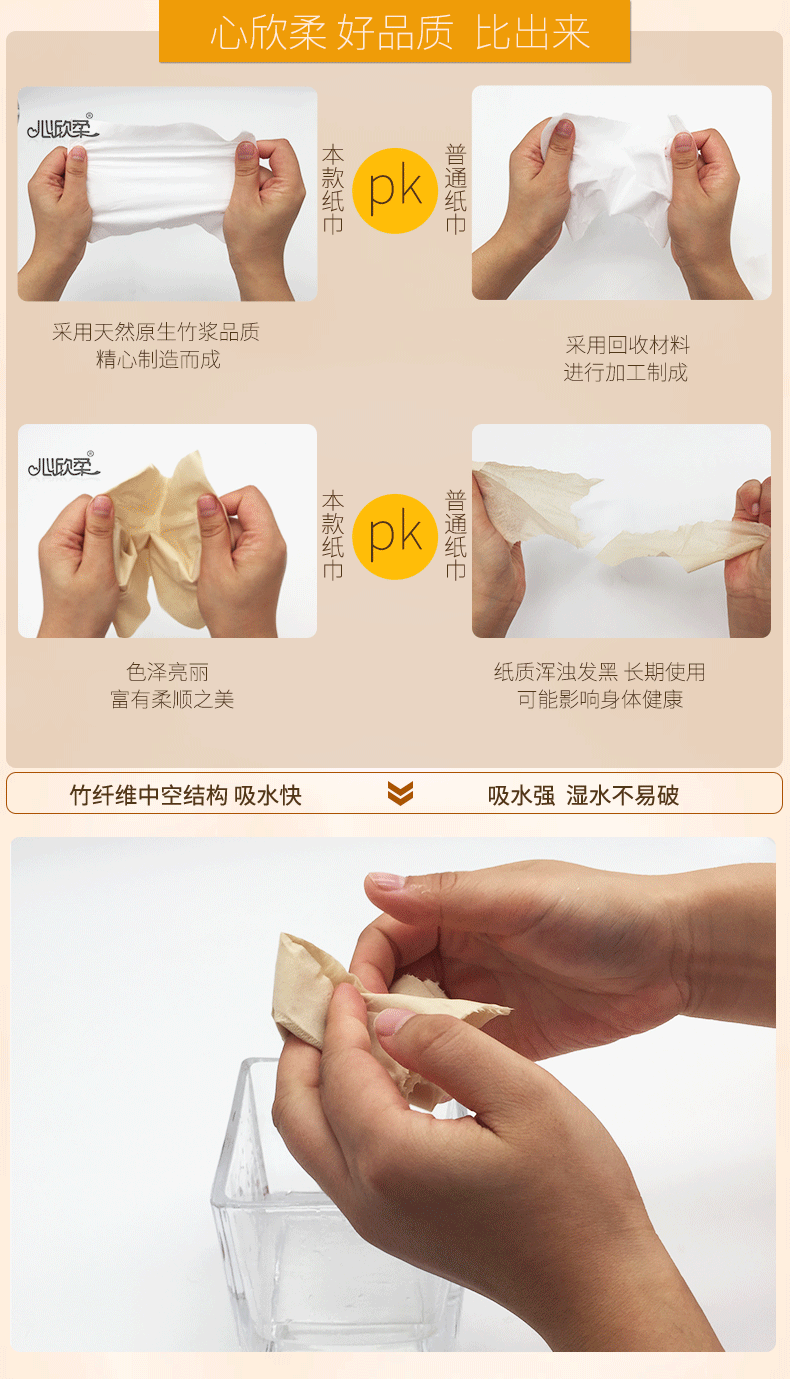 心欣柔 好品质 比出来

心欣柔®

本款纸巾

pk

普通纸巾

采用天然原生竹浆品质
精心制造而成

采用回收材料
进行加工制成

心欣柔®

本款纸巾

pk

普通纸巾

色泽亮丽
富有柔顺之美

纸质浑浊发黑 长期使用
可能影响身体健康

竹纤维中空结构 吸水快

吸水强 湿水不易破