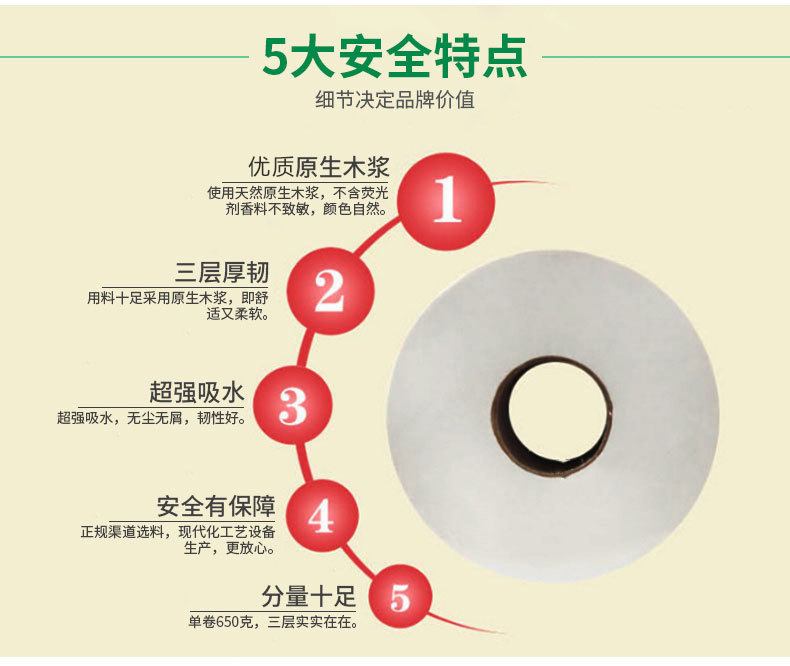 5大安全特点
细节决定品牌价值

优质原生木浆
使用天然原生木浆，不含荧光剂香料不致敏，颜色自然。
1

三层厚韧
用料十足采用原生木浆，即舒适又柔软。
2

超强吸水
超强吸水，无尘无屑，韧性好。
3

安全有保障
正规渠道选料，现代化工艺设备生产，更放心。
4

分量十足
单卷650克，三层实实在在。
5