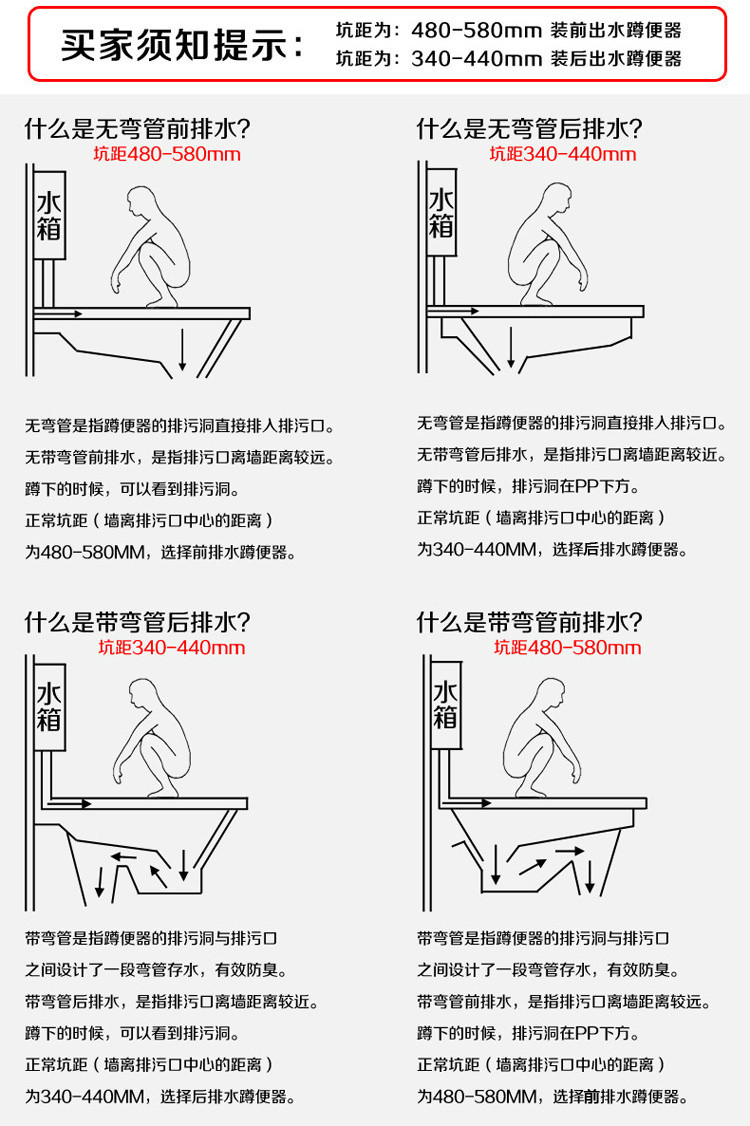 买家须知提示：

坑距为：480-580mm 装前出水蹲便器
坑距为：340-440mm 装后出水蹲便器

什么是无弯管前排水?
坑距480-580mm

水箱

无弯管是指蹲便器的排污洞直接排入排污口。
无带弯管前排水，是指排污口离墙距离较远。
蹲下的时候，可以看到排污洞。
正常坑距（墙离排污口中心的距离）
为480-580MM，选择前排水蹲便器。

什么是无弯管后排水?
坑距340-440mm

水箱

无弯管是指蹲便器的排污洞直接排入排污口。
无带弯管后排水，是指排污口离墙距离较近。
蹲下的时候，排污洞在PP下方。
正常坑距（墙离排污口中心的距离）
为340-440MM，选择后排水蹲便器。

什么是带弯管后排水?
坑距340-440mm

水箱

带弯管是指蹲便器的排污洞与排污口
之间设计了一段弯管存水，有效防臭。
带弯管后排水，是指排污口离墙距离较近。
蹲下的时候，可以看到排污洞。
正常坑距（墙离排污口中心的距离）
为340-440MM，选择后排水蹲便器。

什么是带弯管前排水?
坑距480-580mm

水箱

带弯管是指蹲便器的排污洞与排污口
之间设计了一段弯管存水，有效防臭。
带弯管前排水，是指排污口离墙距离较远。
蹲下的时候，排污洞在PP下方。
正常坑距（墙离排污口中心的距离）
为480-580MM，选择前排水蹲便器。