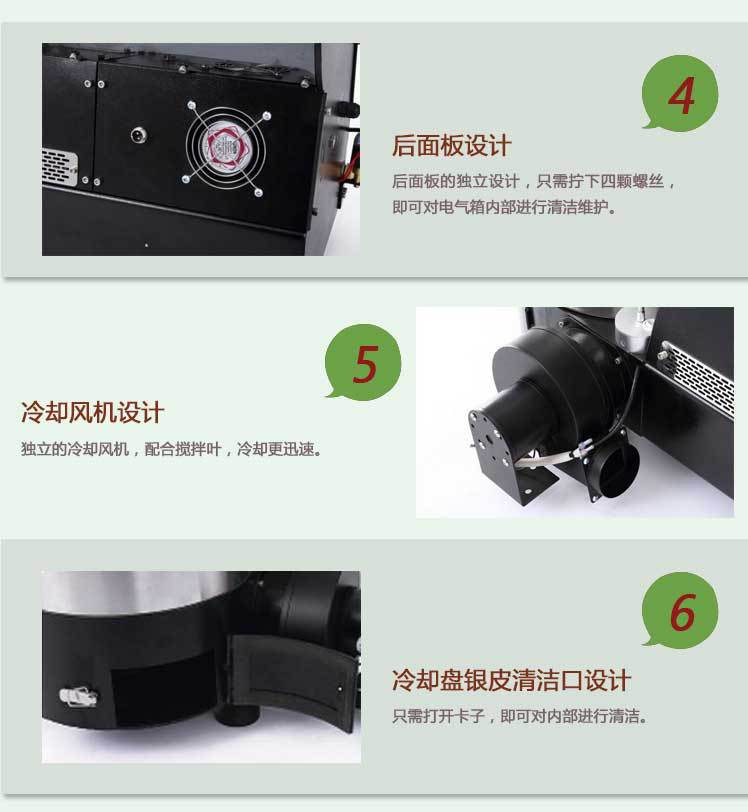 4

后面板设计

后面板的独立设计，只需拧下四颗螺丝，即可对电气箱内部进行清洁维护。

5

冷却风机设计

独立的冷却风机，配合搅拌叶，冷却更迅速。

6

冷却盘银皮清洁口设计

只需打开卡子，即可对内部进行清洁。